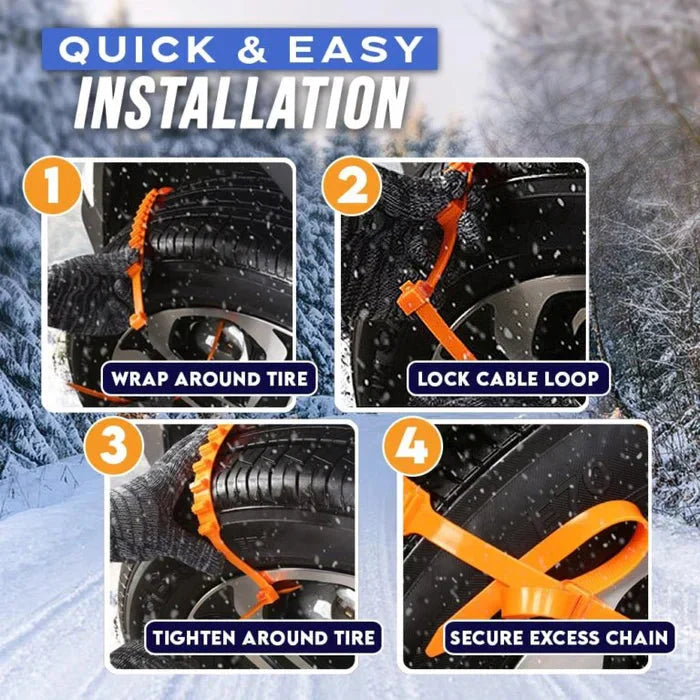 QUICK & EASY
INSTALLATION

1
WRAP AROUND TIRE

2
LOCK CABLE LOOP

3
TIGHTEN AROUND TIRE

4
SECURE EXCESS CHAIN